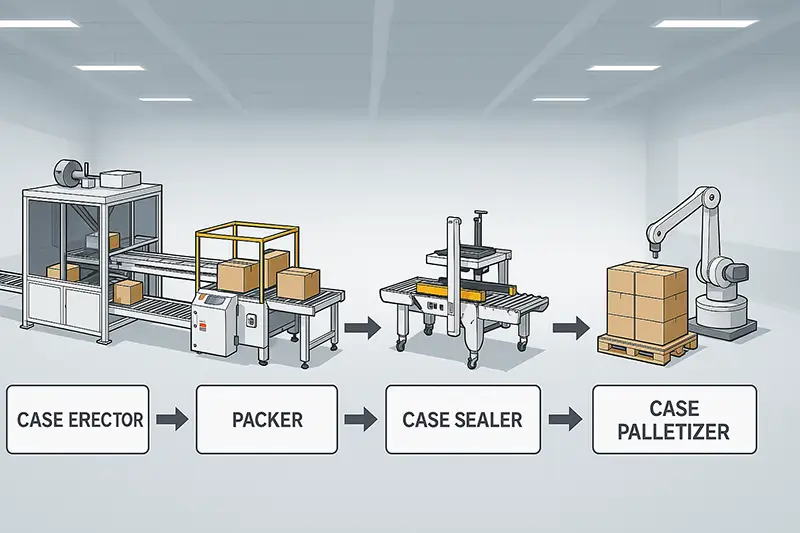 CASE ERECTOR

PACKER

CASE SEALER

CASE PALLETIZER